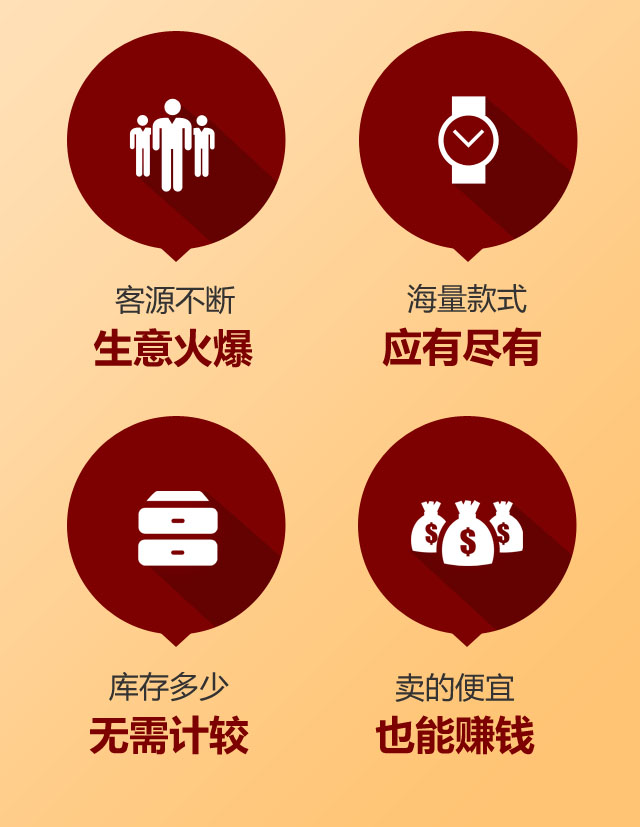 客源不断
生意火爆

海量款式
应有尽有

库存多少
无需计较

卖的便宜
也能赚钱